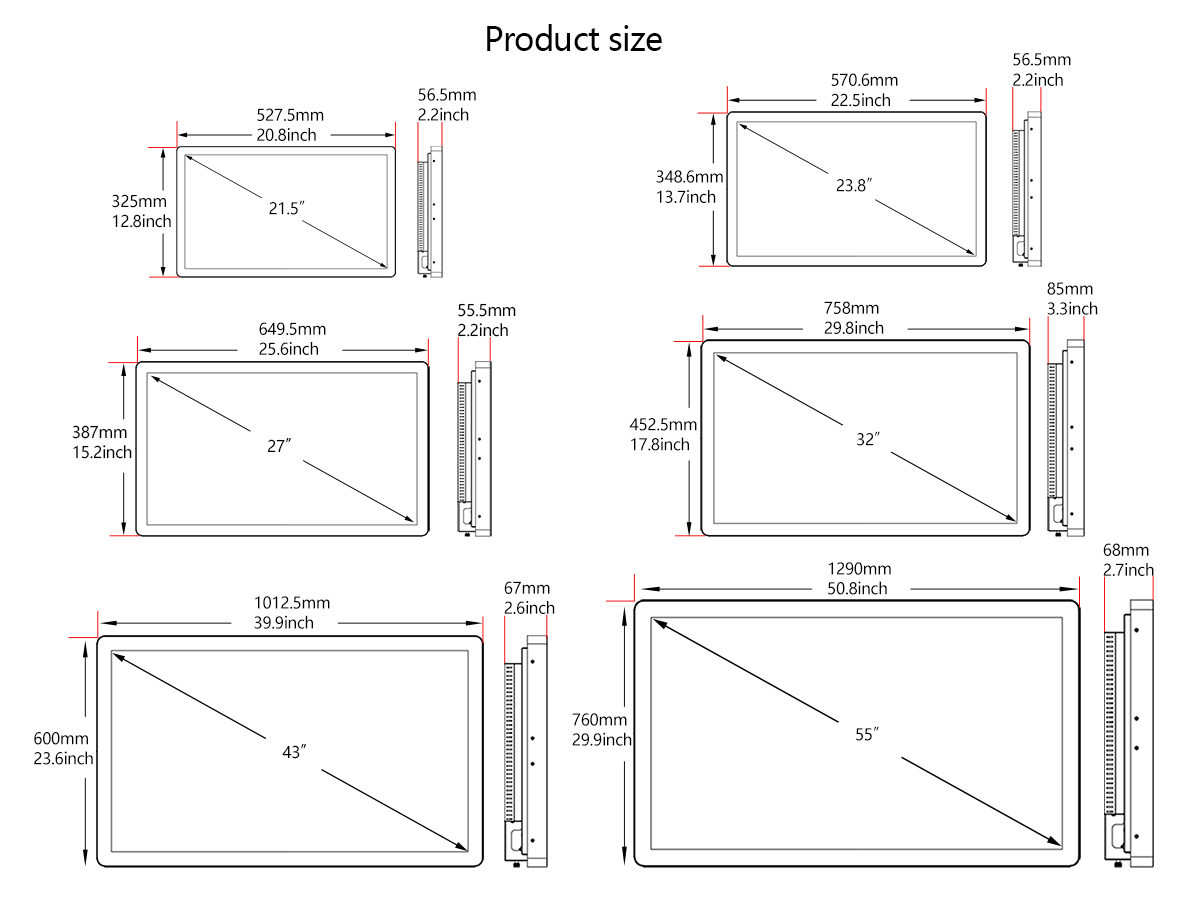 Product size

527.5mm
20.8inch

56.5mm
2.2inch

325mm
12.8inch

21.5″

570.6mm
22.5inch

56.5mm
2.2inch

348.6mm
13.7inch

23.8″

649.5mm
25.6inch

55.5mm
2.2inch

387mm
15.2inch

27″

758mm
29.8inch

85mm
3.3inch

452.5mm
17.8inch

32″

1012.5mm
39.9inch

67mm
2.6inch

600mm
23.6inch

43″

1290mm
50.8inch

68mm
2.7inch

760mm
29.9inch

55″