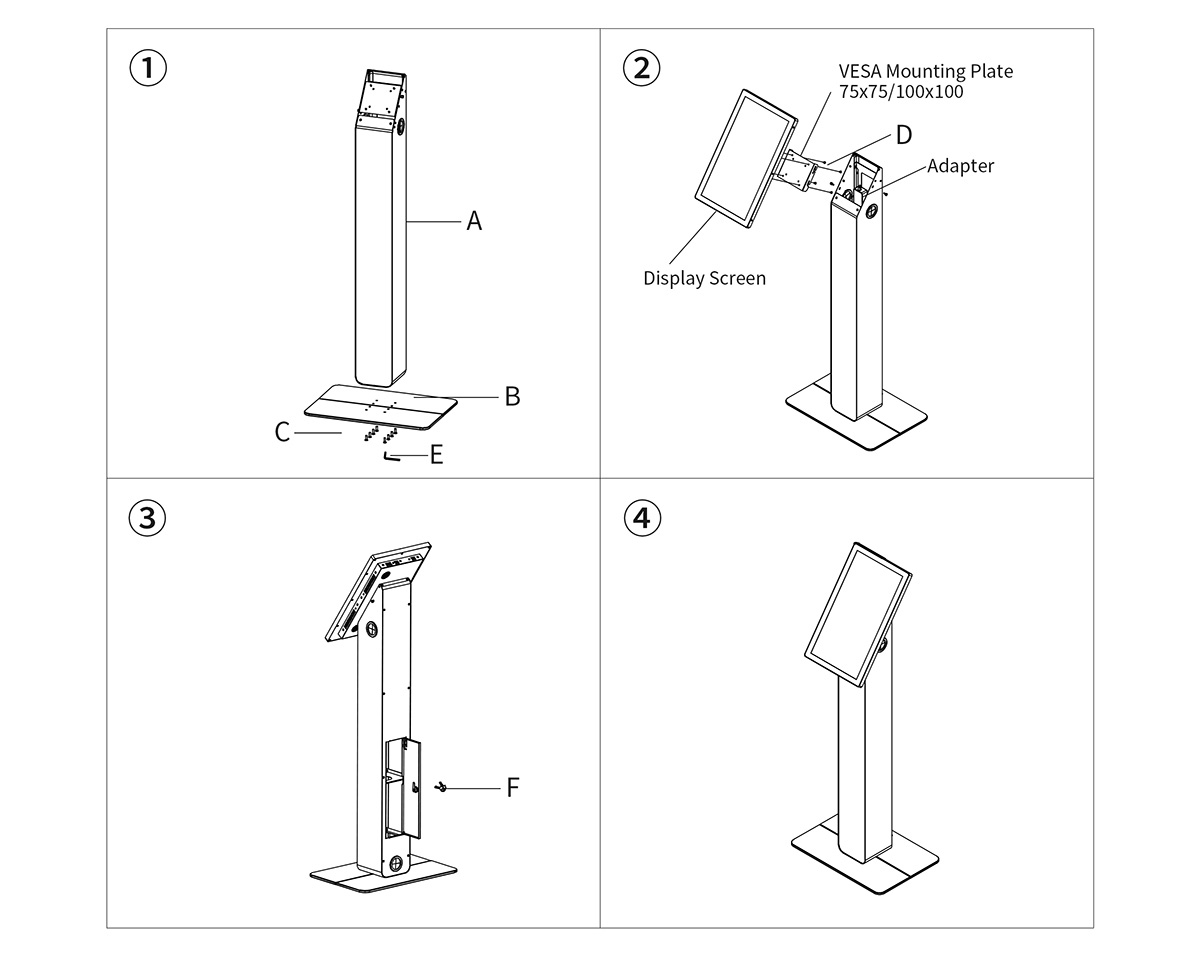 ①

A

B

C

E

②

VESA Mounting Plate
75x75/100x100

D

Adapter

Display Screen

③

F

④