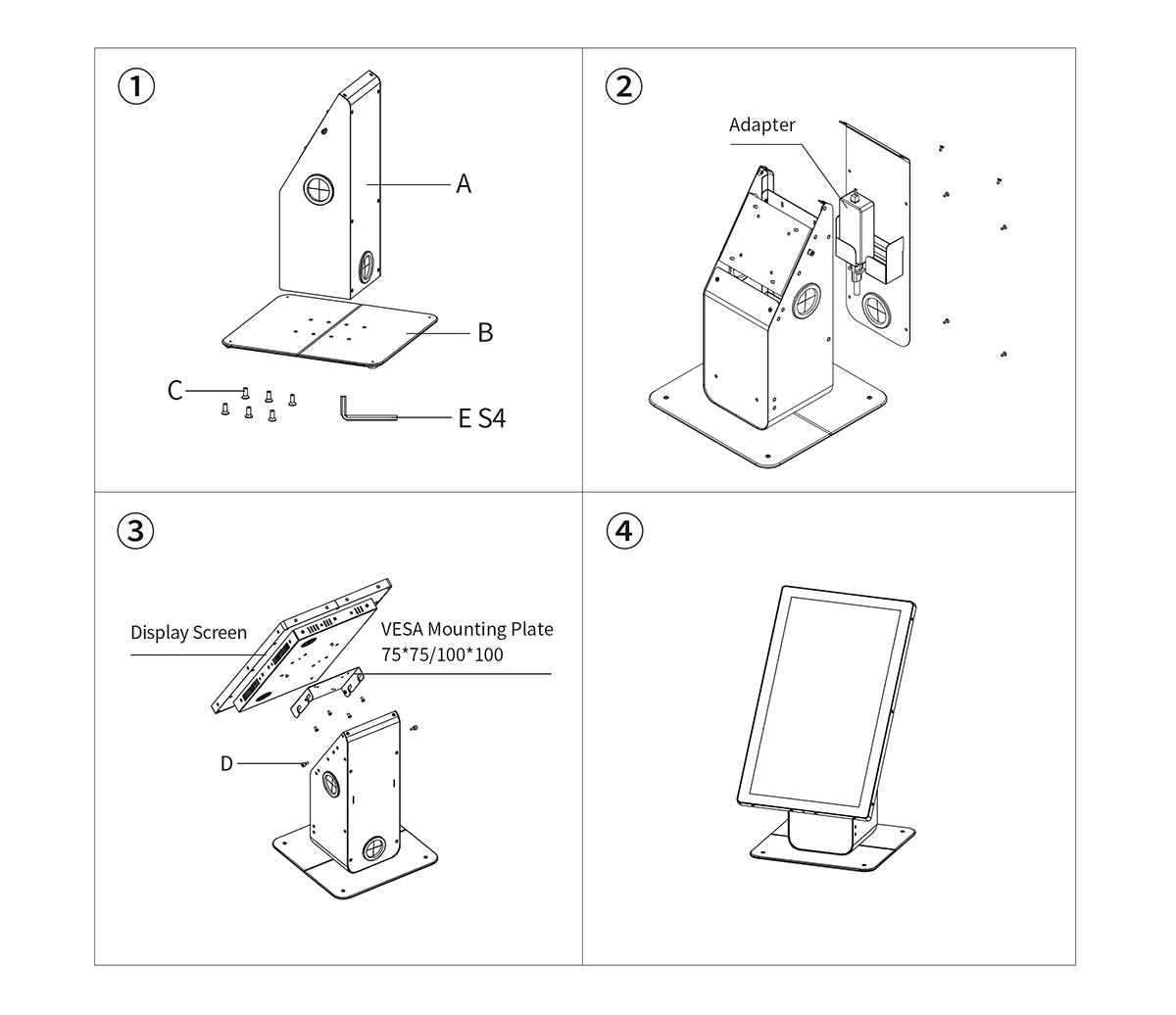 ①

A

B

C

E S4

②

Adapter

③

Display Screen

VESA Mounting Plate 75*75/100*100

D

④