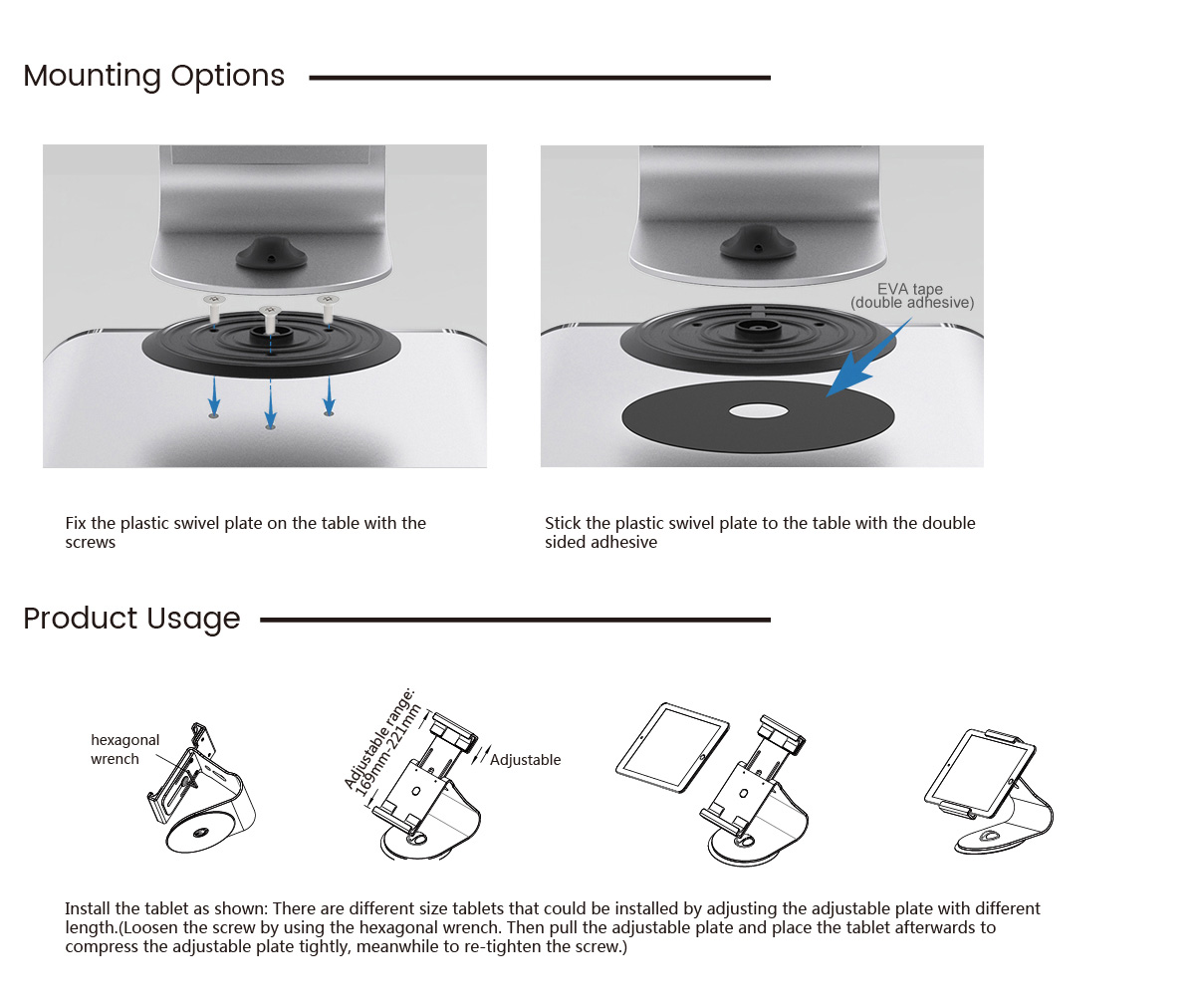 Mounting Options

EVA tape
(double adhesive)

Fix the plastic swivel plate on the table with the screws

Stick the plastic swivel plate to the table with the double sided adhesive

Product Usage

hexagonal wrench

Adjustable range: 169mm-221mm

Adjustable

Install the tablet as shown: There are different size tablets that could be installed by adjusting the adjustable plate with different length.(Loosen the screw by using the hexagonal wrench. Then pull the adjustable plate and place the tablet afterwards to compress the adjustable plate tightly, meanwhile to re-tighten the screw.)