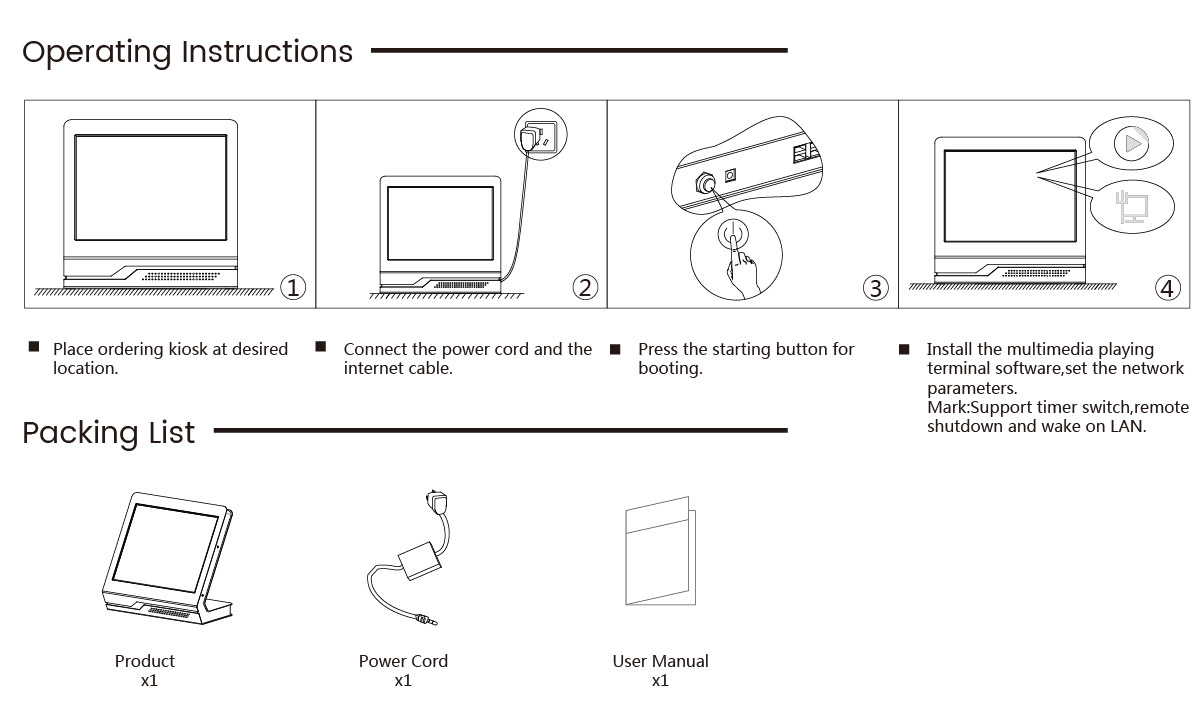 Operating Instructions

①

②

③

④

■ Place ordering kiosk at desired location.

■ Connect the power cord and the internet cable.

■ Press the starting button for booting.

■ Install the multimedia playing terminal software,set the network parameters.
Mark:Support timer switch,remote shutdown and wake on LAN.

Packing List

Product
x1

Power Cord
x1

User Manual
x1